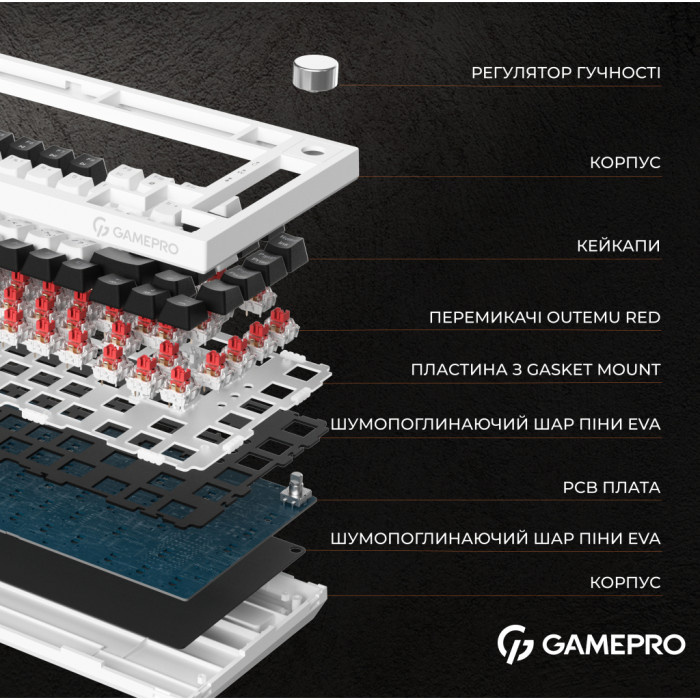 РЕГУЛЯТОР ГУЧНОСТІ

КОРПУС

GAMEPRO

КЕЙКАПИ

ПЕРЕМИКАЧІ OUTEMU RED

ПЛАСТИНА З GASKET MOUNT

ШУМОПОГЛИНАЮЧИЙ ШАР ПІНИ EVA

PCB ПЛАТА

ШУМОПОГЛИНАЮЧИЙ ШАР ПІНИ EVA

КОРПУС

GAMEPRO