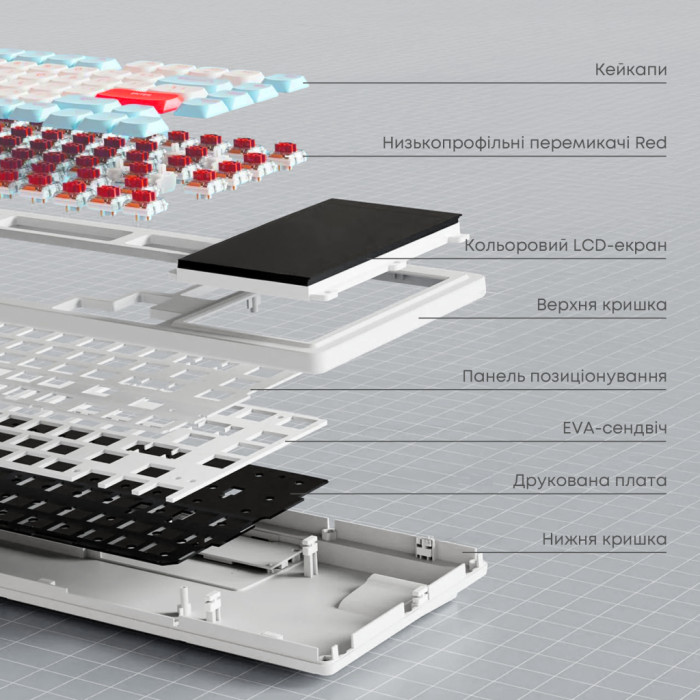 Кейкапи

Низькопрофільні перемикачі Red

Кольоровий LCD-екран

Верхня кришка

Панель позиціонування

EVA-сендвіч

Друкована плата

Нижня кришка