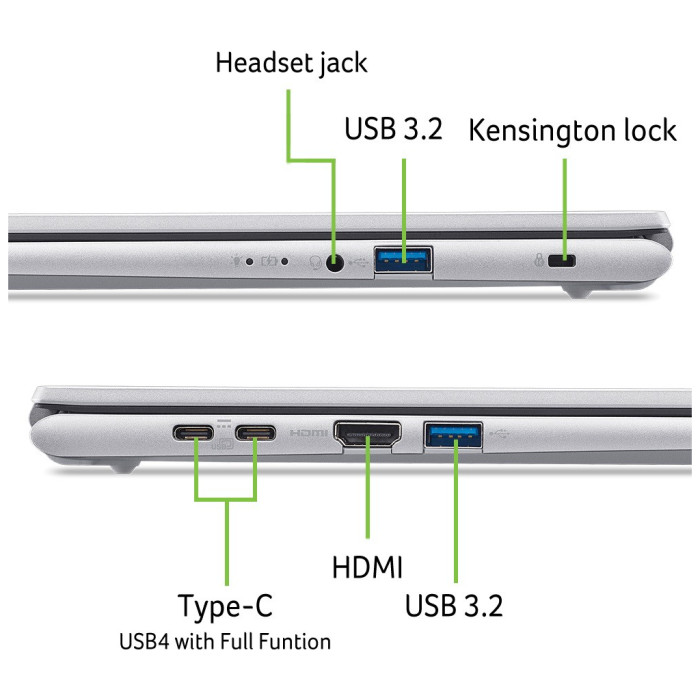 Headset jack

USB 3.2

Kensington lock

HDMI

HDMI

USB 3.2

Type-C
USB4 with Full Funtion